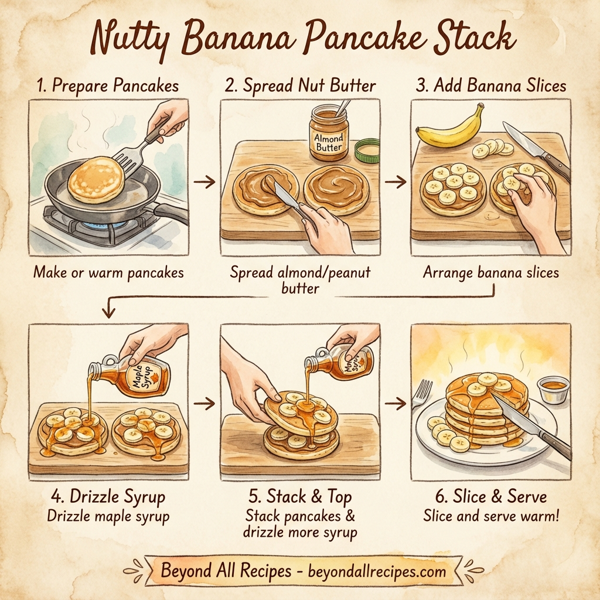 Nutty Banana Pancake Stack

1. Prepare Pancakes

Make or warm pancakes

2. Spread Nut Butter

Almond Butter

Spread almond/peanut butter

3. Add Banana Slices

Arrange banana slices

Maple Syrup

4. Drizzle Syrup

Drizzle maple syrup

Maple Syrup

5. Stack & Top

Stack pancakes & drizzle more syrup

6. Slice & Serve

Slice and serve warm!

Beyond All Recipes - beyondallrecipes.com