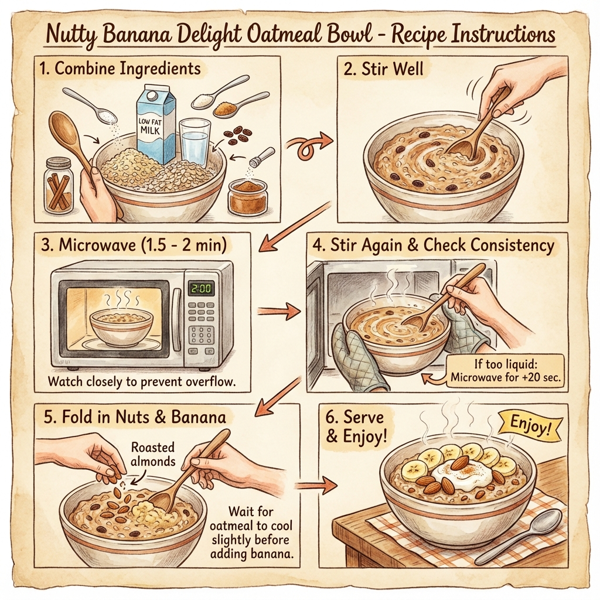 Nutty Banana Delight Oatmeal Bowl - Recipe Instructions

1. Combine Ingredients

LOW FAT MILK

2. Stir Well

3. Microwave (1.5 - 2 min)

2:00

Watch closely to prevent overflow.

4. Stir Again & Check Consistency

If too liquid: Microwave for +20 sec.

5. Fold in Nuts & Banana

Roasted almonds

Wait for oatmeal to cool slightly before adding banana.

6. Serve & Enjoy!

Enjoy!