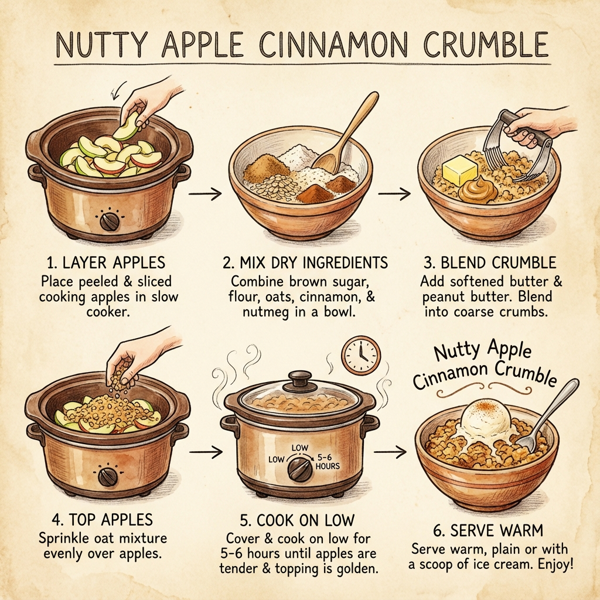 NUTTY APPLE CINNAMON CRUMBLE

1. LAYER APPLES
Place peeled & sliced cooking apples in slow cooker.

2. MIX DRY INGREDIENTS
Combine brown sugar, flour, oats, cinnamon, & nutmeg in a bowl.

3. BLEND CRUMBLE
Add softened butter & peanut butter. Blend into coarse crumbs.

4. TOP APPLES
Sprinkle oat mixture evenly over apples.

LOW
LOW 5-6 HOURS

5. COOK ON LOW
Cover & cook on low for 5-6 hours until apples are tender & topping is golden.

Nutty Apple Cinnamon Crumble

6. SERVE WARM
Serve warm, plain or with a scoop of ice cream. Enjoy!