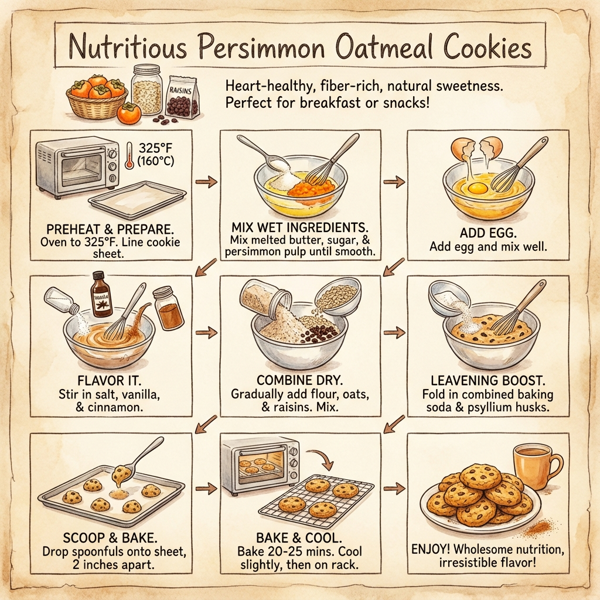 Nutritious Persimmon Oatmeal Cookies

RAISINS

Heart-healthy, fiber-rich, natural sweetness. Perfect for breakfast or snacks!

325°F (160°C)

PREHEAT & PREPARE.
Oven to 325°F. Line cookie sheet.

MIX WET INGREDIENTS.
Mix melted butter, sugar, & persimmon pulp until smooth.

ADD EGG.
Add egg and mix well.

FLAVOR IT.
Stir in salt, vanilla, & cinnamon.

COMBINE DRY.
Gradually add flour, oats, & raisins. Mix.

LEAVENING BOOST.
Fold in combined baking soda & psyllium husks.

SCOOP & BAKE.
Drop spoonfuls onto sheet, 2 inches apart.

BAKE & COOL.
Bake 20-25 mins. Cool slightly, then on rack.

ENJOY! Wholesome nutrition, irresistible flavor!