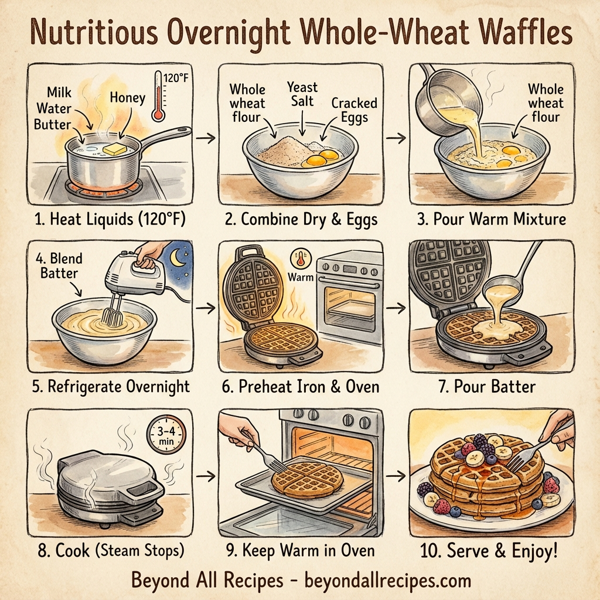 Nutritious Overnight Whole-Wheat Waffles

Milk
Water
Butter
Honey
120°F
1. Heat Liquids (120°F)

Whole wheat flour
Yeast
Salt
Cracked Eggs
2. Combine Dry & Eggs

Whole wheat flour
3. Pour Warm Mixture

4. Blend Batter
5. Refrigerate Overnight

Warm
6. Preheat Iron & Oven

7. Pour Batter

3-4 min
8. Cook (Steam Stops)

9. Keep Warm in Oven

10. Serve & Enjoy!

Beyond All Recipes - beyondallrecipes.com