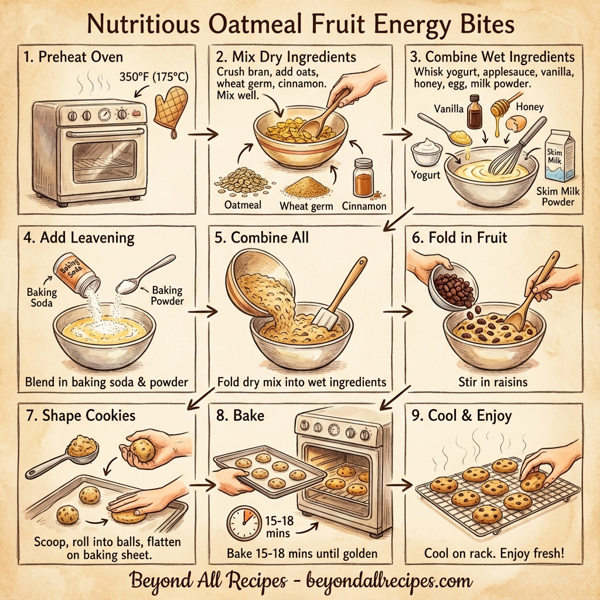 Nutritious Oatmeal Fruit Energy Bites

1. Preheat Oven
350°F (175°C)

2. Mix Dry Ingredients
Crush bran, add oats, wheat germ, cinnamon. Mix well.
Oatmeal
Wheat germ
Cinnamon

3. Combine Wet Ingredients
Whisk yogurt, applesauce, vanilla, honey, egg, milk powder.
Vanilla
Honey
Yogurt
Skim Milk
Skim Milk Powder

4. Add Leavening
Baking Soda
Baking Soda
Baking Powder
Blend in baking soda & powder

5. Combine All
Fold dry mix into wet ingredients

6. Fold in Fruit
Stir in raisins

7. Shape Cookies
Scoop, roll into balls, flatten on baking sheet.

8. Bake
15-18 mins
Bake 15-18 mins until golden

9. Cool & Enjoy
Cool on rack. Enjoy fresh!

Beyond All Recipes - beyondallrecipes.com