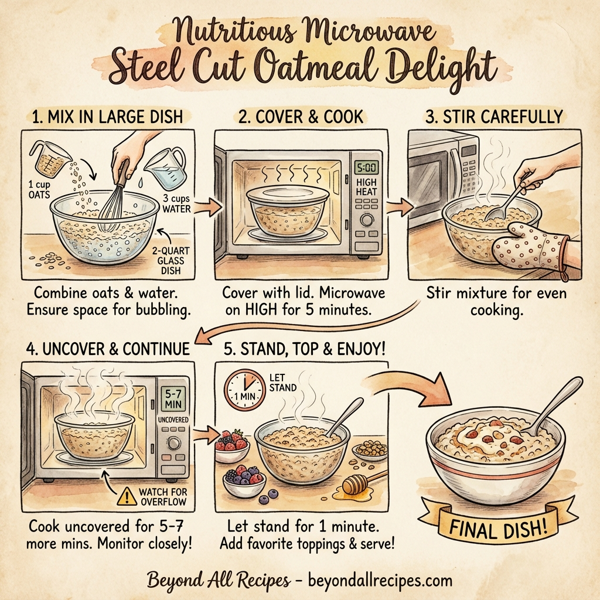 Nutritious Microwave
Steel Cut Oatmeal Delight

1. MIX IN LARGE DISH

1 cup OATS

3 cups WATER

2-QUART GLASS DISH

Combine oats & water. Ensure space for bubbling.

2. COVER & COOK

5:00

HIGH HEAT

Cover with lid. Microwave on HIGH for 5 minutes.

3. STIR CAREFULLY

Stir mixture for even cooking.

4. UNCOVER & CONTINUE

5-7 MIN

UNCOVERED

WATCH FOR OVERFLOW

Cook uncovered for 5-7 more mins. Monitor closely!

5. STAND, TOP & ENJOY!

1 MIN

LET STAND

Let stand for 1 minute. Add favorite toppings & serve!

FINAL DISH!

Beyond All Recipes - beyondallrecipes.com