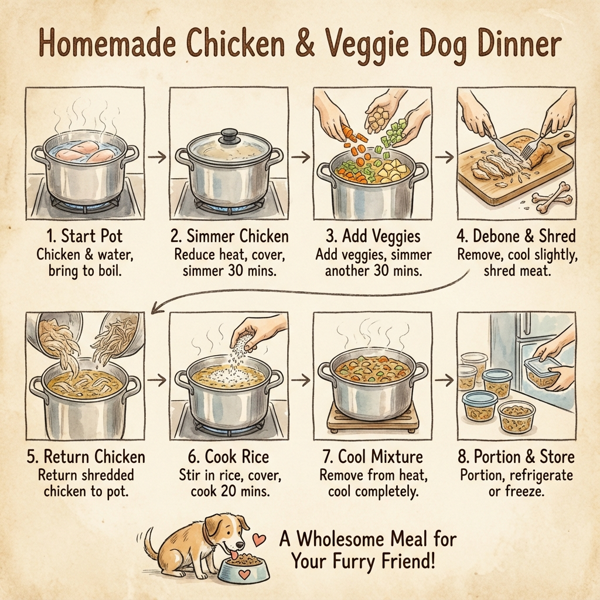 Homemade Chicken & Veggie Dog Dinner

1. Start Pot
Chicken & water, bring to boil.

2. Simmer Chicken
Reduce heat, cover, simmer 30 mins.

3. Add Veggies
Add veggies, simmer another 30 mins.

4. Debone & Shred
Remove, cool slightly, shred meat.

5. Return Chicken
Return shredded chicken to pot.

6. Cook Rice
Stir in rice, cover, cook 20 mins.

7. Cool Mixture
Remove from heat, cool completely.

8. Portion & Store
Portion, refrigerate or freeze.

A Wholesome Meal for Your Furry Friend!