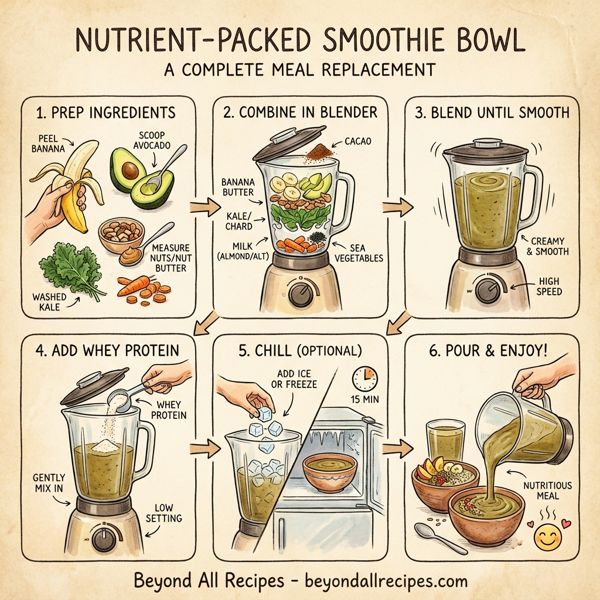 NUTRIENT-PACKED SMOOTHIE BOWL
A COMPLETE MEAL REPLACEMENT

1. PREP INGREDIENTS
PEEL BANANA
SCOOP AVOCADO
MEASURE NUTS/NUT BUTTER
WASHED KALE

2. COMBINE IN BLENDER
CACAO
BANANA BUTTER
KALE/ CHARD
MILK (ALMOND/ALT)
SEA VEGETABLES

3. BLEND UNTIL SMOOTH
CREAMY & SMOOTH
HIGH SPEED

4. ADD WHEY PROTEIN
WHEY PROTEIN
GENTLY MIX IN
LOW SETTING

5. CHILL (OPTIONAL)
ADD ICE OR FREEZE
15 MIN

6. POUR & ENJOY!
NUTRITIOUS MEAL

Beyond All Recipes - beyondallrecipes.com