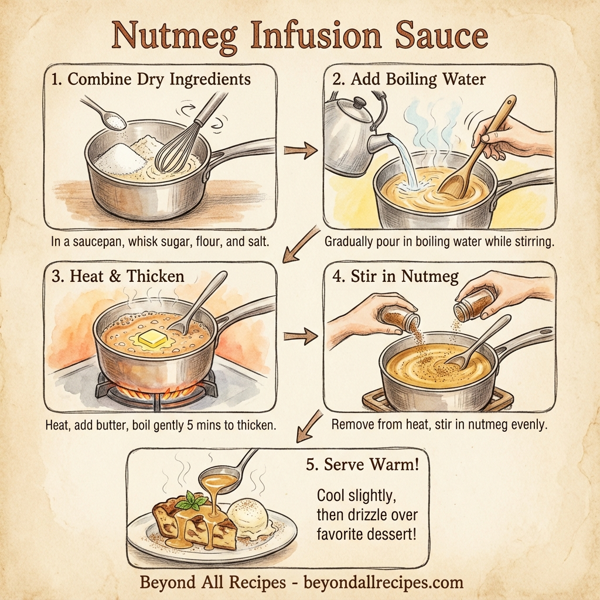 Nutmeg Infusion Sauce

1. Combine Dry Ingredients

In a saucepan, whisk sugar, flour, and salt.

2. Add Boiling Water

Gradually pour in boiling water while stirring.

3. Heat & Thicken

Heat, add butter, boil gently 5 mins to thicken.

4. Stir in Nutmeg

Remove from heat, stir in nutmeg evenly.

5. Serve Warm!

Cool slightly, then drizzle over favorite dessert!

Beyond All Recipes - beyondallrecipes.com