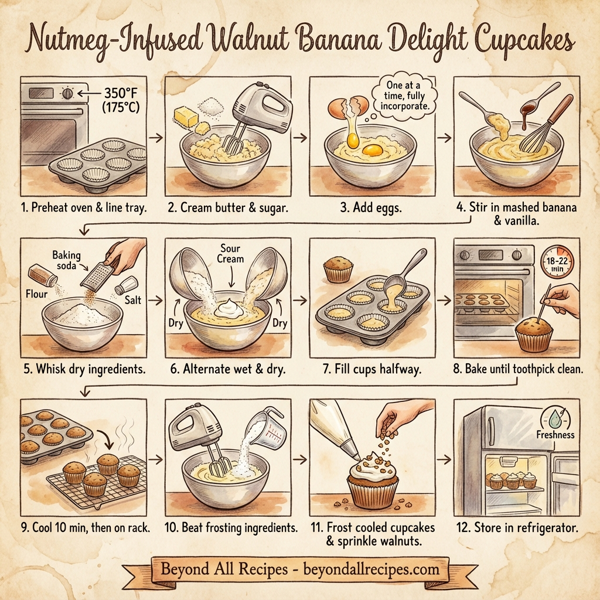 Nutmeg-Infused Walnut Banana Delight Cupcakes

350°F (175°C)

1. Preheat oven & line tray.

2. Cream butter & sugar.

One at a time, fully incorporate.

3. Add eggs.

4. Stir in mashed banana & vanilla.

Baking soda

Flour

Salt

5. Whisk dry ingredients.

Sour Cream

Dry

Dry

6. Alternate wet & dry.

7. Fill cups halfway.

18-22 min

8. Bake until toothpick clean.

9. Cool 10 min, then on rack.

10. Beat frosting ingredients.

11. Frost cooled cupcakes & sprinkle walnuts.

Freshness

12. Store in refrigerator.

Beyond All Recipes - beyondallrecipes.com