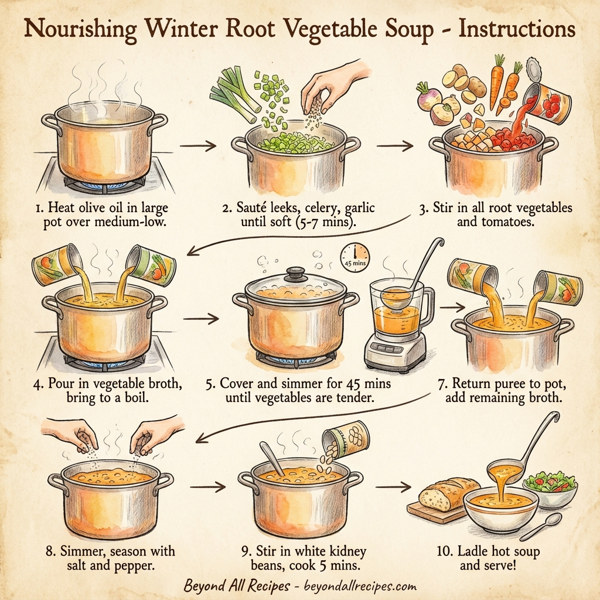 Nourishing Winter Root Vegetable Soup - Instructions

1. Heat olive oil in large pot over medium-low.

2. Sauté leeks, celery, garlic until soft (5-7 mins).

3. Stir in all root vegetables and tomatoes.

4. Pour in vegetable broth, bring to a boil.

45 mins

5. Cover and simmer for 45 mins until vegetables are tender.

7. Return puree to pot, add remaining broth.

8. Simmer, season with salt and pepper.

9. Stir in white kidney beans, cook 5 mins.

10. Ladle hot soup and serve!

Beyond All Recipes - beyondallrecipes.com