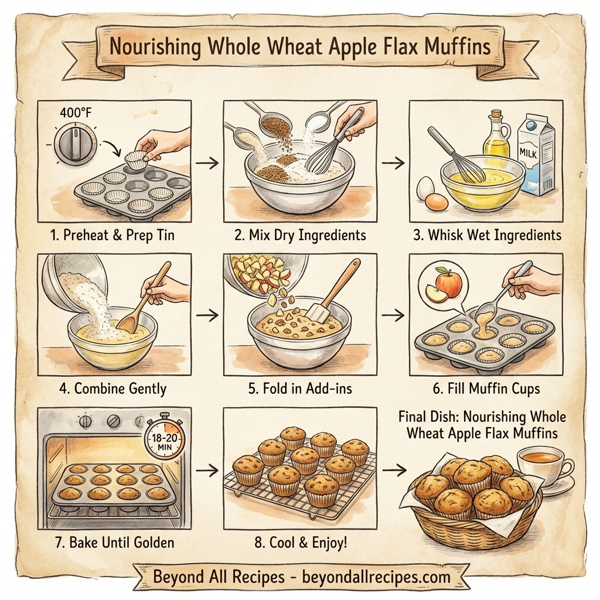 Nourishing Whole Wheat Apple Flax Muffins

400°F

1. Preheat & Prep Tin

2. Mix Dry Ingredients

MILK

3. Whisk Wet Ingredients

4. Combine Gently

5. Fold in Add-ins

6. Fill Muffin Cups

18-20 MIN

7. Bake Until Golden

8. Cool & Enjoy!

Final Dish: Nourishing Whole Wheat Apple Flax Muffins

Beyond All Recipes - beyondallrecipes.com