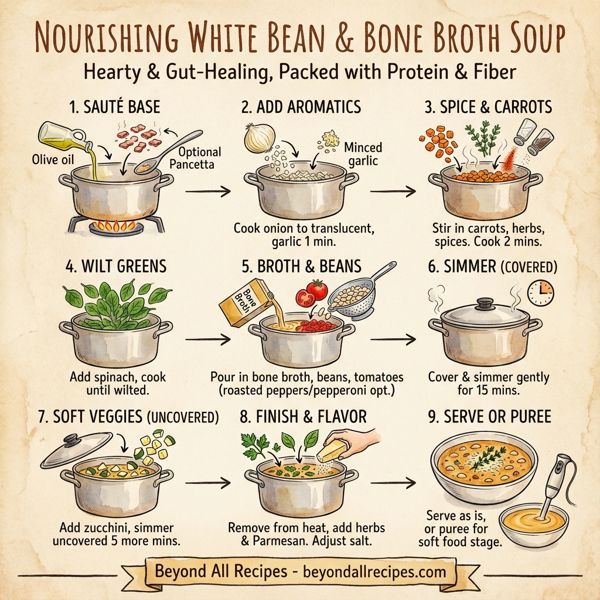 NOURISHING WHITE BEAN & BONE BROTH SOUP

Hearty & Gut-Healing, Packed with Protein & Fiber

1. SAUTÉ BASE

Olive oil

Optional Pancetta

2. ADD AROMATICS

Minced garlic

Cook onion to translucent, garlic 1 min.

3. SPICE & CARROTS

Stir in carrots, herbs, spices. Cook 2 mins.

4. WILT GREENS

Add spinach, cook until wilted.

5. BROTH & BEANS

Bone Broth

Pour in bone broth, beans, tomatoes (roasted peppers/pepperoni opt.)

6. SIMMER (COVERED)

Cover & simmer gently for 15 mins.

7. SOFT VEGGIES (UNCOVERED)

Add zucchini, simmer uncovered 5 more mins.

8. FINISH & FLAVOR

Remove from heat, add herbs & Parmesan. Adjust salt.

9. SERVE OR PUREE

Serve as is, or puree for soft food stage.

Beyond All Recipes - beyondallrecipes.com