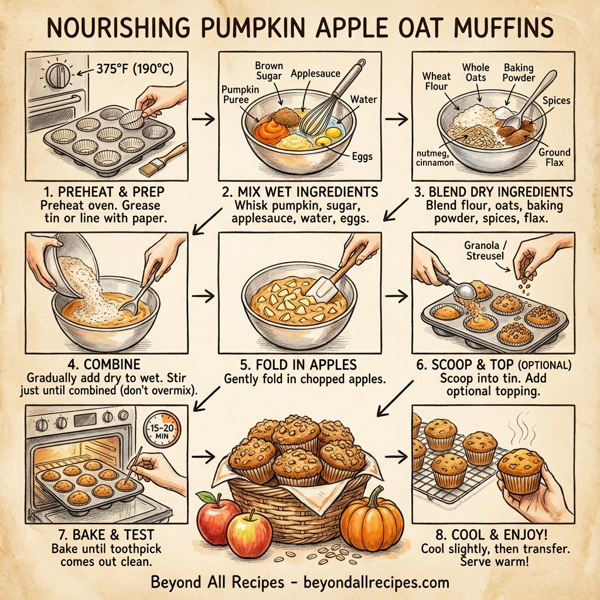 NOURISHING PUMPKIN APPLE OAT MUFFINS

375°F (190°C)

1. PREHEAT & PREP
Preheat oven. Grease tin or line with paper.

Brown Sugar
Applesauce
Pumpkin Puree
Water
Eggs

2. MIX WET INGREDIENTS
Whisk pumpkin, sugar, applesauce, water, eggs.

Wheat Flour
Whole Oats
Baking Powder
Spices
nutmeg, cinnamon
Ground Flax

3. BLEND DRY INGREDIENTS
Blend flour, oats, baking powder, spices, flax.

4. COMBINE
Gradually add dry to wet. Stir just until combined (don't overmix).

5. FOLD IN APPLES
Gently fold in chopped apples.

Granola / Streusel

6. SCOOP & TOP (OPTIONAL)
Scoop into tin. Add optional topping.

15-20 MIN

7. BAKE & TEST
Bake until toothpick comes out clean.

8. COOL & ENJOY!
Cool slightly, then transfer. Serve warm!

Beyond All Recipes - beyondallrecipes.com