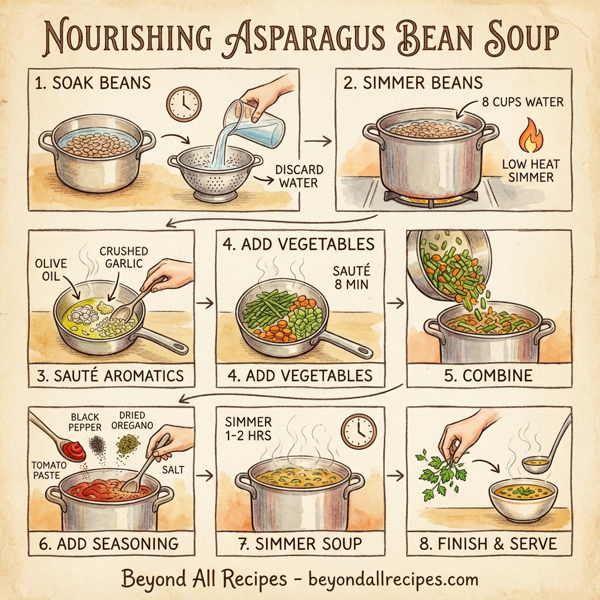 NOURISHING ASPARAGUS BEAN SOUP

1. SOAK BEANS

DISCARD WATER

2. SIMMER BEANS

8 CUPS WATER

LOW HEAT SIMMER

OLIVE OIL

CRUSHED GARLIC

3. SAUTÉ AROMATICS

4. ADD VEGETABLES

SAUTÉ 8 MIN

4. ADD VEGETABLES

5. COMBINE

BLACK PEPPER

DRIED OREGANO

TOMATO PASTE

SALT

6. ADD SEASONING

SIMMER 1-2 HRS

7. SIMMER SOUP

8. FINISH & SERVE

Beyond All Recipes - beyondallrecipes.com