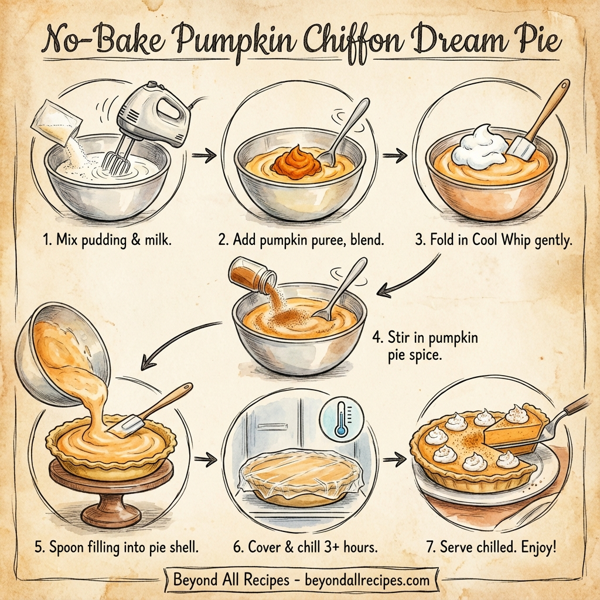 No-Bake Pumpkin Chiffon Dream Pie

1. Mix pudding & milk.

2. Add pumpkin puree, blend.

3. Fold in Cool Whip gently.

4. Stir in pumpkin pie spice.

5. Spoon filling into pie shell.

6. Cover & chill 3+ hours.

7. Serve chilled. Enjoy!

Beyond All Recipes - beyondallrecipes.com