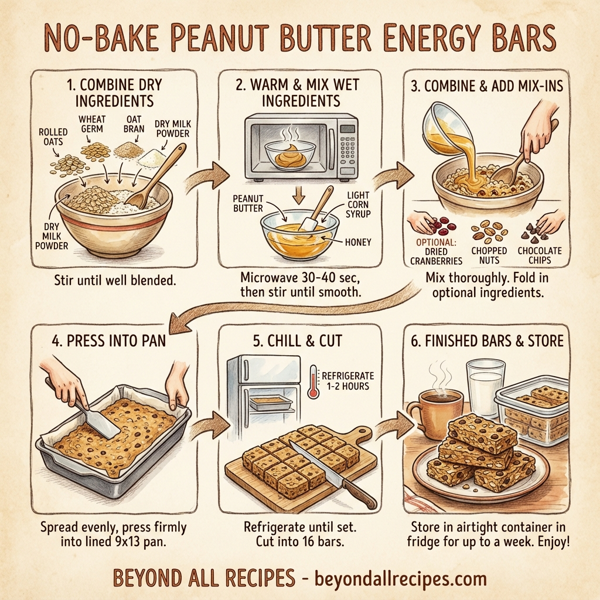 NO-BAKE PEANUT BUTTER ENERGY BARS

1. COMBINE DRY INGREDIENTS

ROLLED OATS
WHEAT GERM
OAT BRAN
DRY MILK POWDER
DRY MILK POWDER

Stir until well blended.

2. WARM & MIX WET INGREDIENTS

PEANUT BUTTER
LIGHT CORN SYRUP
HONEY

Microwave 30-40 sec, then stir until smooth.

3. COMBINE & ADD MIX-INS

OPTIONAL: DRIED CRANBERRIES
CHOPPED NUTS
CHOCOLATE CHIPS

Mix thoroughly. Fold in optional ingredients.

4. PRESS INTO PAN

Spread evenly, press firmly into lined 9x13 pan.

5. CHILL & CUT

REFRIGERATE 1-2 HOURS

Refrigerate until set. Cut into 16 bars.

6. FINISHED BARS & STORE

Store in airtight container in fridge for up to a week. Enjoy!

BEYOND ALL RECIPES - beyondallrecipes.com