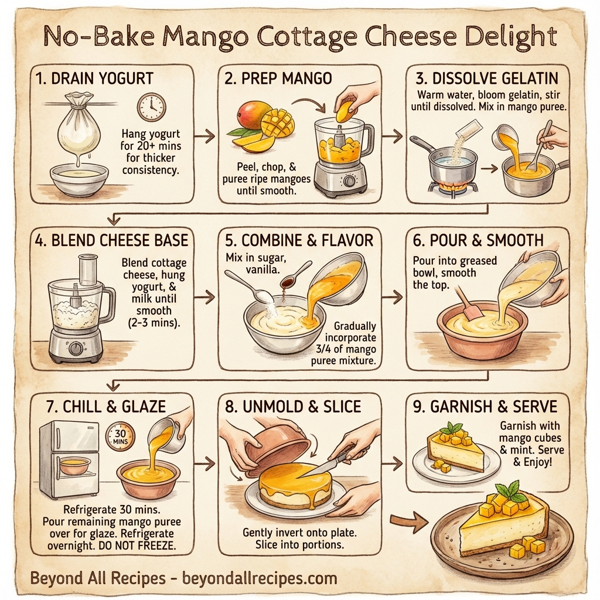 No-Bake Mango Cottage Cheese Delight

1. DRAIN YOGURT

Hang yogurt for 20+ mins for thicker consistency.

2. PREP MANGO

Peel, chop, & puree ripe mangoes until smooth.

3. DISSOLVE GELATIN

Warm water, bloom gelatin, stir until dissolved. Mix in mango puree.

4. BLEND CHEESE BASE

Blend cottage cheese, hung yogurt, & milk until smooth (2-3 mins).

5. COMBINE & FLAVOR

Mix in sugar, vanilla.

Gradually incorporate 3/4 of mango puree mixture.

6. POUR & SMOOTH

Pour into greased bowl, smooth the top.

7. CHILL & GLAZE

30 MINS

Refrigerate 30 mins. Pour remaining mango puree over for glaze. Refrigerate overnight. DO NOT FREEZE.

8. UNMOLD & SLICE

Gently invert onto plate. Slice into portions.

9. GARNISH & SERVE

Garnish with mango cubes & mint. Serve & Enjoy!

Beyond All Recipes - beyondallrecipes.com