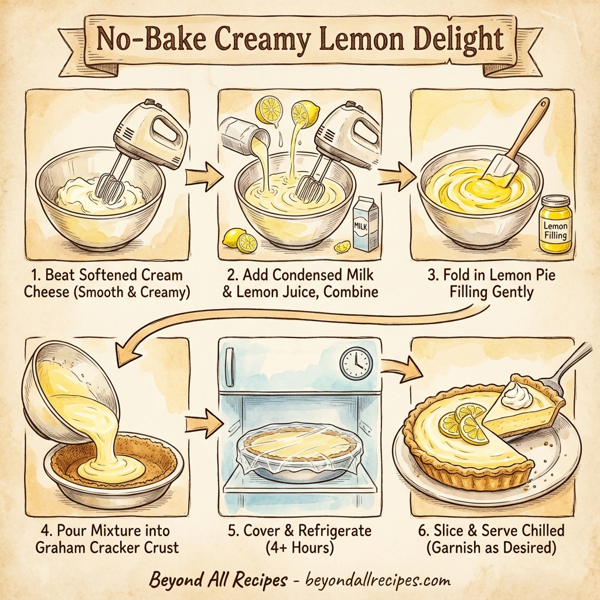 No-Bake Creamy Lemon Delight

MILK

Lemon Filling

1. Beat Softened Cream Cheese (Smooth & Creamy)

2. Add Condensed Milk & Lemon Juice, Combine

3. Fold in Lemon Pie Filling Gently

4. Pour Mixture into Graham Cracker Crust

5. Cover & Refrigerate (4+ Hours)

6. Slice & Serve Chilled (Garnish as Desired)

Beyond All Recipes - beyondallrecipes.com