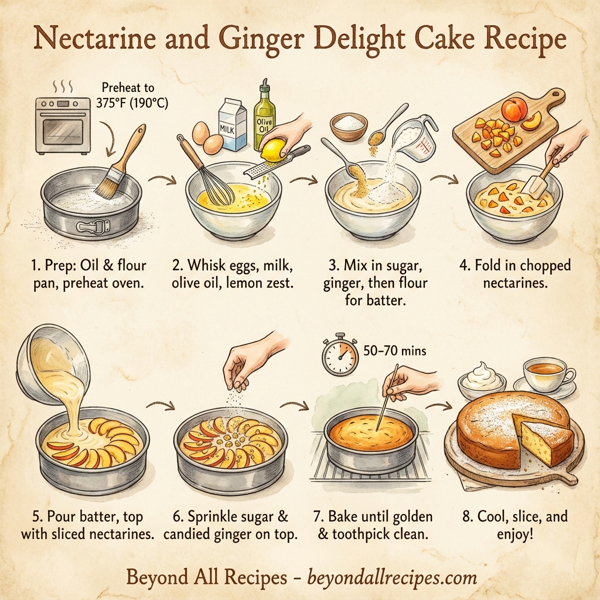 Nectarine and Ginger Delight Cake Recipe

Preheat to 375°F (190°C)

MILK

Olive Oil

1. Prep: Oil & flour pan, preheat oven.

2. Whisk eggs, milk, olive oil, lemon zest.

3. Mix in sugar, ginger, then flour for batter.

4. Fold in chopped nectarines.

50–70 mins

5. Pour batter, top with sliced nectarines.

6. Sprinkle sugar & candied ginger on top.

7. Bake until golden & toothpick clean.

8. Cool, slice, and enjoy!

Beyond All Recipes – beyondallrecipes.com