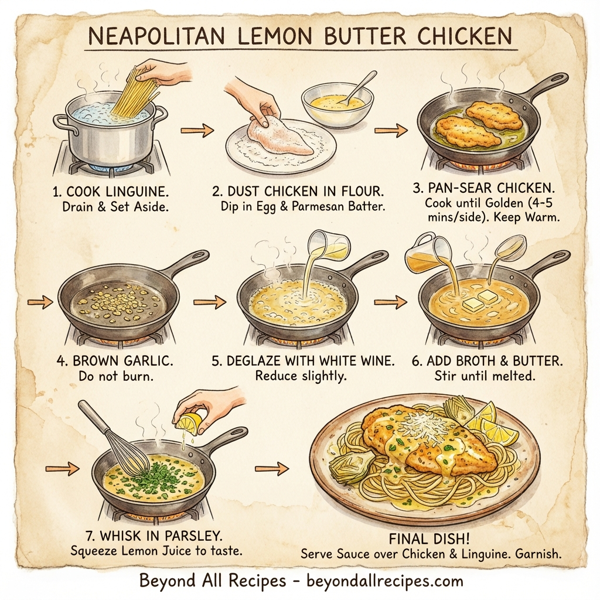 NEAPOLITAN LEMON BUTTER CHICKEN

1. COOK LINGUINE.
Drain & Set Aside.

2. DUST CHICKEN IN FLOUR.
Dip in Egg & Parmesan Batter.

3. PAN-SEAR CHICKEN.
Cook until Golden (4-5 mins/side). Keep Warm.

4. BROWN GARLIC.
Do not burn.

5. DEGLAZE WITH WHITE WINE.
Reduce slightly.

6. ADD BROTH & BUTTER.
Stir until melted.

7. WHISK IN PARSLEY.
Squeeze Lemon Juice to taste.

FINAL DISH!
Serve Sauce over Chicken & Linguine. Garnish.

Beyond All Recipes - beyondallrecipes.com