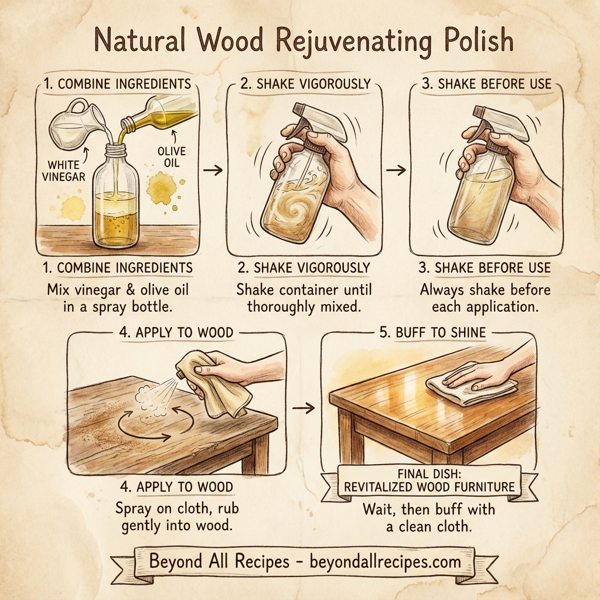 Natural Wood Rejuvenating Polish

1. COMBINE INGREDIENTS

WHITE VINEGAR

OLIVE OIL

1. COMBINE INGREDIENTS

Mix vinegar & olive oil in a spray bottle.

2. SHAKE VIGOROUSLY

2. SHAKE VIGOROUSLY

Shake container until thoroughly mixed.

3. SHAKE BEFORE USE

3. SHAKE BEFORE USE

Always shake before each application.

4. APPLY TO WOOD

4. APPLY TO WOOD

Spray on cloth, rub gently into wood.

5. BUFF TO SHINE

FINAL DISH: REVITALIZED WOOD FURNITURE

Wait, then buff with a clean cloth.

Beyond All Recipes - beyondallrecipes.com