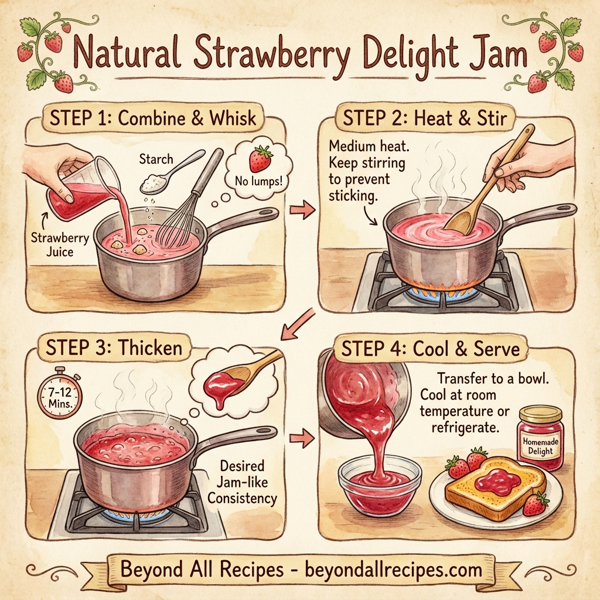 Natural Strawberry Delight Jam

STEP 1: Combine & Whisk

Starch

No lumps!

Strawberry Juice

STEP 2: Heat & Stir

Medium heat. Keep stirring to prevent sticking.

STEP 3: Thicken

7-12 Mins.

Desired Jam-like Consistency

STEP 4: Cool & Serve

Transfer to a bowl. Cool at room temperature or refrigerate.

Homemade Delight

Beyond All Recipes - beyondallrecipes.com