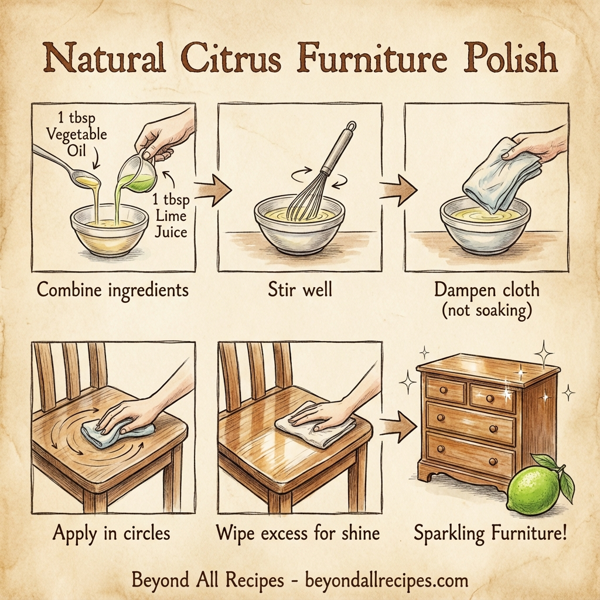 Natural Citrus Furniture Polish

1 tbsp Vegetable Oil

1 tbsp Lime Juice

Combine ingredients

Stir well

Dampen cloth (not soaking)

Apply in circles

Wipe excess for shine

Sparkling Furniture!

Beyond All Recipes - beyondallrecipes.com