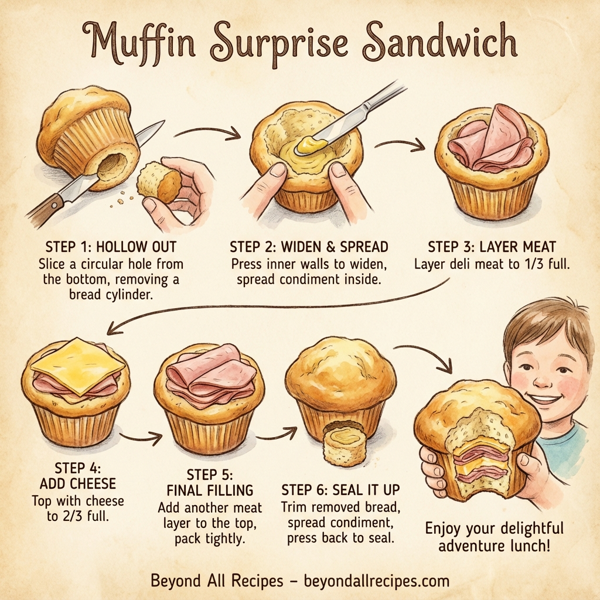 Muffin Surprise Sandwich

STEP 1: HOLLOW OUT
Slice a circular hole from the bottom, removing a bread cylinder.

STEP 2: WIDEN & SPREAD
Press inner walls to widen, spread condiment inside.

STEP 3: LAYER MEAT
Layer deli meat to 1/3 full.

STEP 4:
ADD CHEESE
Top with cheese to 2/3 full.

STEP 5:
FINAL FILLING
Add another meat layer to the top, pack tightly.

STEP 6: SEAL IT UP
Trim removed bread, spread condiment, press back to seal.

Enjoy your delightful adventure lunch!

Beyond All Recipes – beyondallrecipes.com