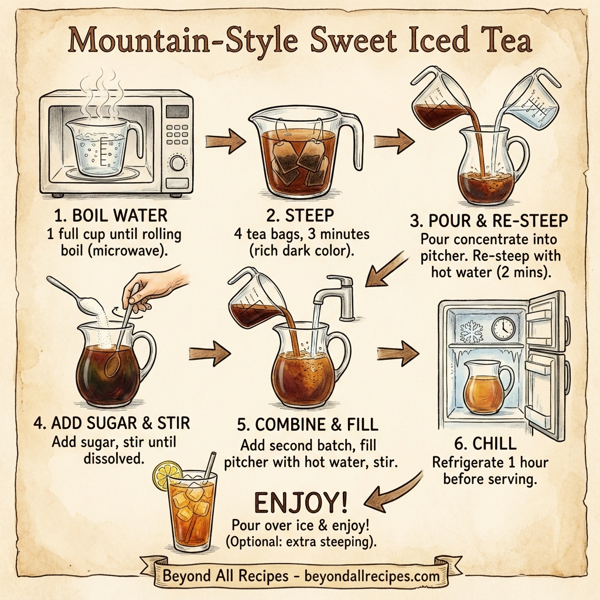 Mountain-Style Sweet Iced Tea

1. BOIL WATER
1 full cup until rolling boil (microwave).

2. STEEP
4 tea bags, 3 minutes (rich dark color).

3. POUR & RE-STEEP
Pour concentrate into pitcher. Re-steep with hot water (2 mins).

4. ADD SUGAR & STIR
Add sugar, stir until dissolved.

5. COMBINE & FILL
Add second batch, fill pitcher with hot water, stir.

6. CHILL
Refrigerate 1 hour before serving.

ENJOY!
Pour over ice & enjoy! (Optional: extra steeping).

Beyond All Recipes - beyondallrecipes.com