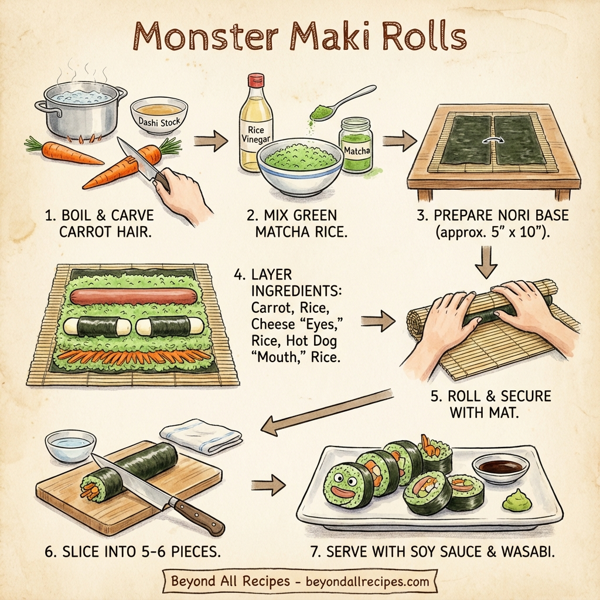 Monster Maki Rolls

Dashi Stock

1. BOIL & CARVE CARROT HAIR.

Rice Vinegar

Matcha

2. MIX GREEN MATCHA RICE.

3. PREPARE NORI BASE (approx. 5" x 10").

4. LAYER INGREDIENTS: Carrot, Rice, Cheese "Eyes," Rice, Hot Dog "Mouth," Rice.

5. ROLL & SECURE WITH MAT.

6. SLICE INTO 5-6 PIECES.

7. SERVE WITH SOY SAUCE & WASABI.

Beyond All Recipes - beyondallrecipes.com