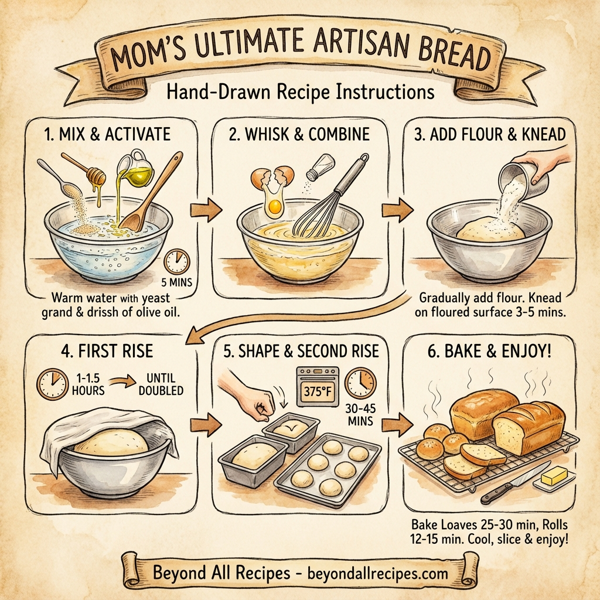 MOM'S ULTIMATE ARTISAN BREAD

Hand-Drawn Recipe Instructions

1. MIX & ACTIVATE

5 MINS

Warm water with yeast grand & drissh of olive oil.

2. WHISK & COMBINE

3. ADD FLOUR & KNEAD

Gradually add flour. Knead on floured surface 3-5 mins.

4. FIRST RISE

1-1.5 HOURS

UNTIL DOUBLED

5. SHAPE & SECOND RISE

375°F

30-45 MINS

6. BAKE & ENJOY!

Bake Loaves 25-30 min, Rolls 12-15 min. Cool, slice & enjoy!

Beyond All Recipes - beyondallrecipes.com