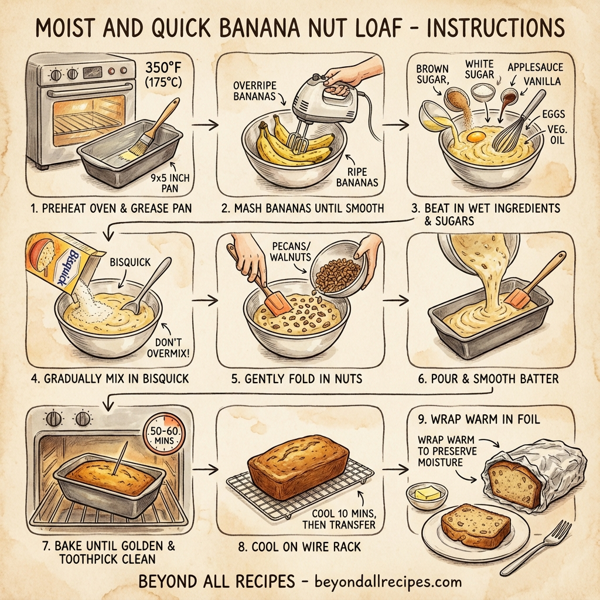 MOIST AND QUICK BANANA NUT LOAF - INSTRUCTIONS

350°F (175°C)

9x5 INCH PAN

1. PREHEAT OVEN & GREASE PAN

OVERRIPE BANANAS

RIPE BANANAS

2. MASH BANANAS UNTIL SMOOTH

BROWN SUGAR,

WHITE SUGAR

APPLESAUCE

VANILLA

EGGS

VEG. OIL

3. BEAT IN WET INGREDIENTS & SUGARS

Bisquick

BISQUICK

DON'T OVERMIX!

4. GRADUALLY MIX IN BISQUICK

PECANS/ WALNUTS

5. GENTLY FOLD IN NUTS

6. POUR & SMOOTH BATTER

50-60 MINS

7. BAKE UNTIL GOLDEN & TOOTHPICK CLEAN

COOL 10 MINS, THEN TRANSFER

8. COOL ON WIRE RACK

9. WRAP WARM IN FOIL

WRAP WARM TO PRESERVE MOISTURE

BEYOND ALL RECIPES - beyondallrecipes.com