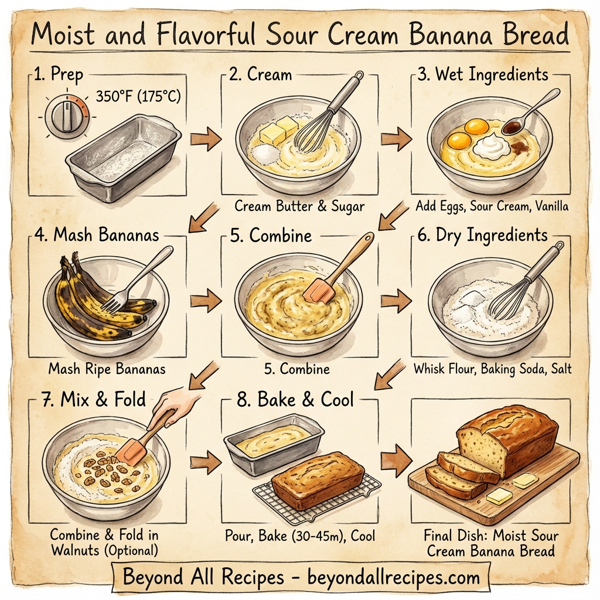 Moist and Flavorful Sour Cream Banana Bread

1. Prep

350°F (175°C)

2. Cream

Cream Butter & Sugar

3. Wet Ingredients

Add Eggs, Sour Cream, Vanilla

4. Mash Bananas

Mash Ripe Bananas

5. Combine

5. Combine

6. Dry Ingredients

Whisk Flour, Baking Soda, Salt

7. Mix & Fold

Combine & Fold in Walnuts (Optional)

8. Bake & Cool

Pour, Bake (30-45m), Cool

Final Dish: Moist Sour Cream Banana Bread

Beyond All Recipes - beyondallrecipes.com