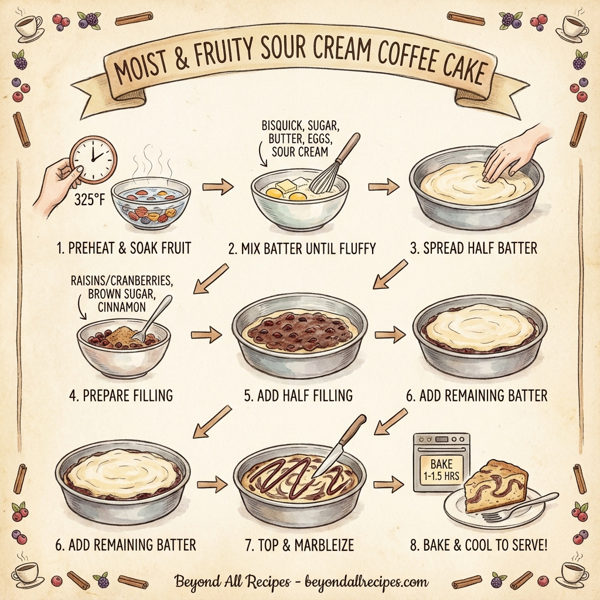 MOIST & FRUITY SOUR CREAM COFFEE CAKE

325°F

1. PREHEAT & SOAK FRUIT

BISQUICK, SUGAR, BUTTER, EGGS, SOUR CREAM

2. MIX BATTER UNTIL FLUFFY

3. SPREAD HALF BATTER

RAISINS/CRANBERRIES, BROWN SUGAR, CINNAMON

4. PREPARE FILLING

5. ADD HALF FILLING

6. ADD REMAINING BATTER

6. ADD REMAINING BATTER

7. TOP & MARBLEIZE

BAKE 1-1.5 HRS

8. BAKE & COOL TO SERVE!

Beyond All Recipes - beyondallrecipes.com