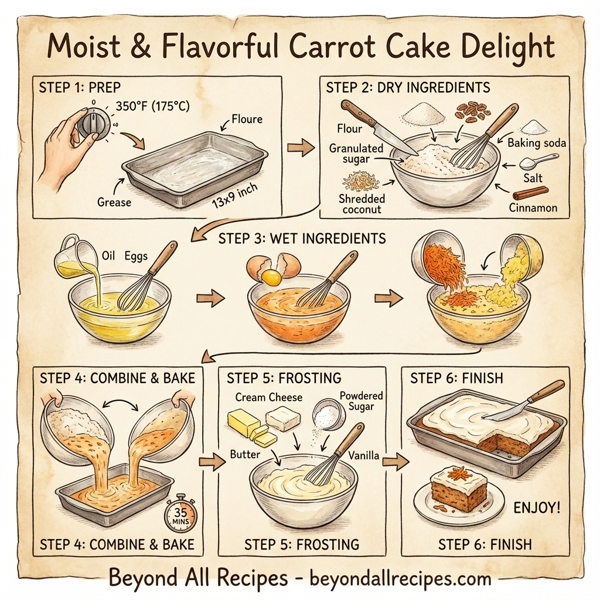 Moist & Flavorful Carrot Cake Delight

STEP 1: PREP
350°F (175°C)
Floure
Grease
13x9 inch

STEP 2: DRY INGREDIENTS
Flour
Granulated sugar
Shredded coconut
Baking soda
Salt
Cinnamon

STEP 3: WET INGREDIENTS
Oil Eggs

STEP 4: COMBINE & BAKE
35 MINS
STEP 4: COMBINE & BAKE

STEP 5: FROSTING
Cream Cheese
Powdered Sugar
Butter
Vanilla
STEP 5: FROSTING

STEP 6: FINISH
ENJOY!
STEP 6: FINISH

Beyond All Recipes - beyondallrecipes.com