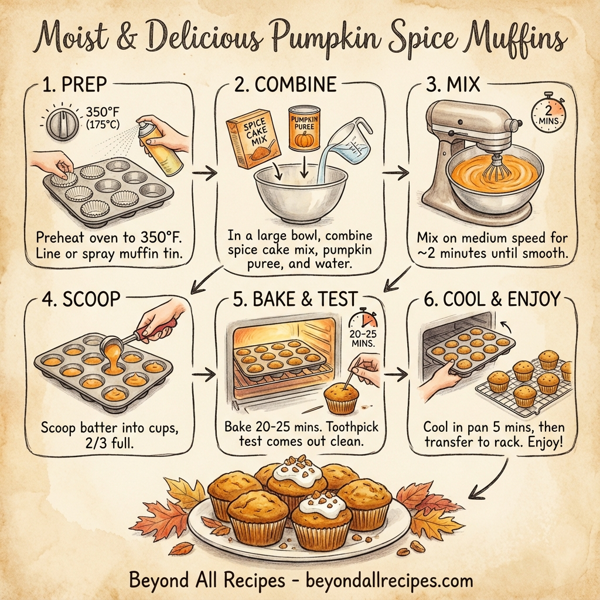 Moist & Delicious Pumpkin Spice Muffins

1. PREP

350°F (175°C)

Preheat oven to 350°F. Line or spray muffin tin.

2. COMBINE

SPICE CAKE MIX

PUMPKIN PUREE

In a large bowl, combine spice cake mix, pumpkin puree, and water.

3. MIX

2 MINS

Mix on medium speed for ~2 minutes until smooth.

4. SCOOP

Scoop batter into cups, 2/3 full.

5. BAKE & TEST

20-25 MINS.

Bake 20-25 mins. Toothpick test comes out clean.

6. COOL & ENJOY

Cool in pan 5 mins, then transfer to rack. Enjoy!

Beyond All Recipes - beyondallrecipes.com