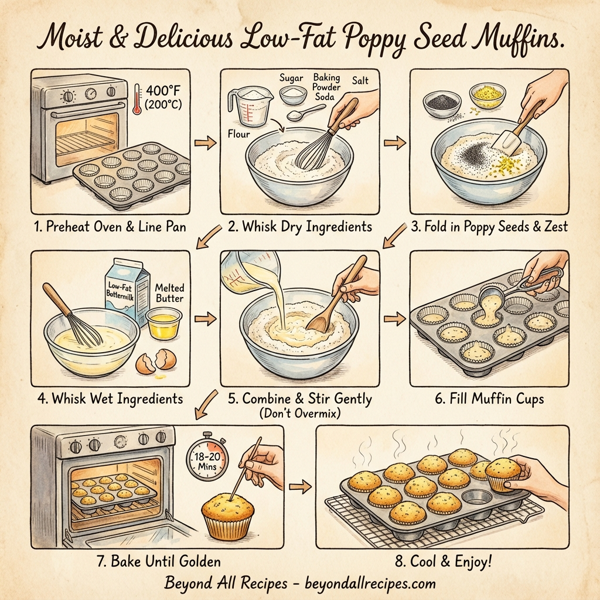 Moist & Delicious Low-Fat Poppy Seed Muffins.

400°F (200°C)

1. Preheat Oven & Line Pan

Sugar
Baking Powder Soda
Salt
Flour

2. Whisk Dry Ingredients

3. Fold in Poppy Seeds & Zest

Low-Fat Buttermilk
Melted Butter

4. Whisk Wet Ingredients

5. Combine & Stir Gently (Don't Overmix)

6. Fill Muffin Cups

18-20 Mins

7. Bake Until Golden

8. Cool & Enjoy!

Beyond All Recipes - beyondallrecipes.com