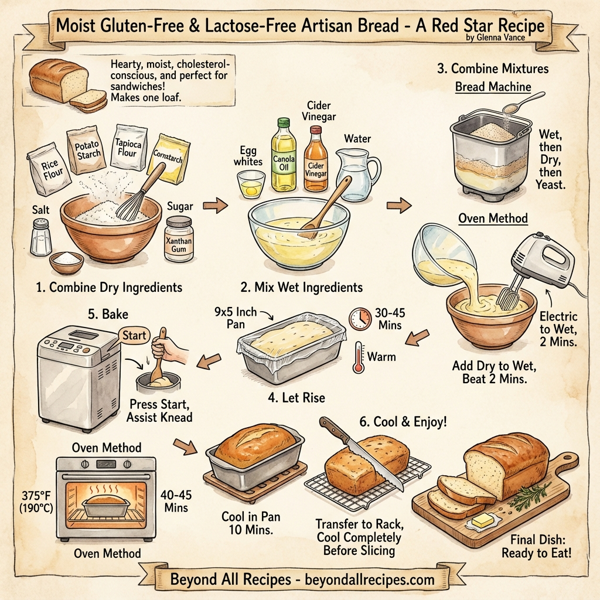 Moist Gluten-Free & Lactose-Free Artisan Bread - A Red Star Recipe
by Glenna Vance

Hearty, moist, cholesterol-conscious, and perfect for sandwiches!
Makes one loaf.

Rice Flour
Potato Starch
Tapioca Flour
Cornstarch
Salt
Sugar
Xanthan Gum

1. Combine Dry Ingredients

Egg whites
Canola Oil
Cider Vinegar
Cider Vinegar
Water

2. Mix Wet Ingredients

3. Combine Mixtures

Bread Machine

Wet, then Dry, then Yeast.

Oven Method

Electric to Wet, 2 Mins.

Add Dry to Wet, Beat 2 Mins.

9x5 Inch Pan
30-45 Mins
Warm

4. Let Rise

5. Bake

Start

Press Start, Assist Knead

Oven Method

375°F (190°C)

40-45 Mins

Oven Method

Cool in Pan 10 Mins.

6. Cool & Enjoy!

Transfer to Rack, Cool Completely Before Slicing

Final Dish: Ready to Eat!

Beyond All Recipes - beyondallrecipes.com