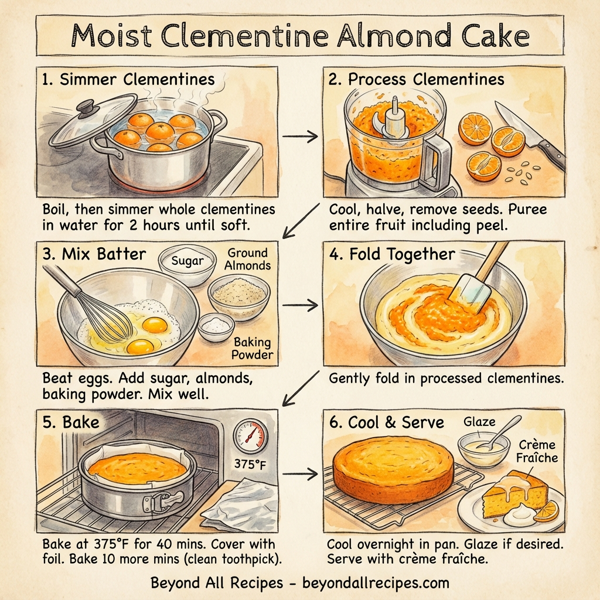 Moist Clementine Almond Cake

1. Simmer Clementines

Boil, then simmer whole clementines in water for 2 hours until soft.

2. Process Clementines

Cool, halve, remove seeds. Puree entire fruit including peel.

3. Mix Batter

Sugar

Ground Almonds

Baking Powder

Beat eggs. Add sugar, almonds, baking powder. Mix well.

4. Fold Together

Gently fold in processed clementines.

5. Bake

375°F

Bake at 375°F for 40 mins. Cover with foil. Bake 10 more mins (clean toothpick).

6. Cool & Serve

Glaze

Crème Fraîche

Cool overnight in pan. Glaze if desired. Serve with crème fraîche.

Beyond All Recipes - beyondallrecipes.com