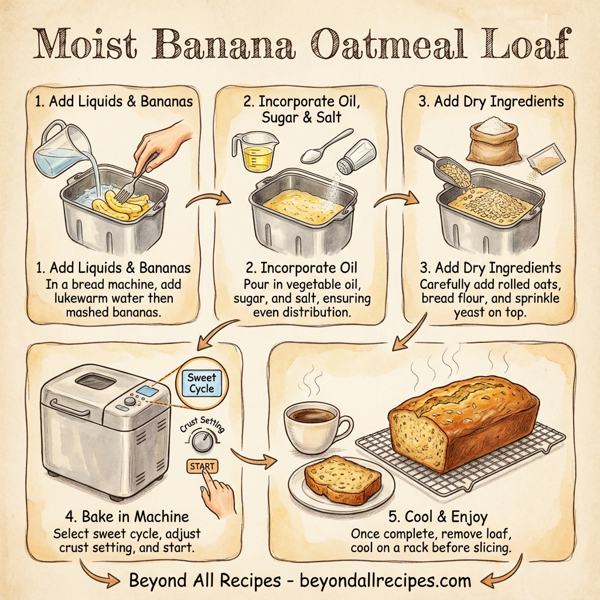 Moist Banana Oatmeal Loaf

1. Add Liquids & Bananas

1. Add Liquids & Bananas
In a bread machine, add lukewarm water then mashed bananas.

2. Incorporate Oil, Sugar & Salt

2. Incorporate Oil
Pour in vegetable oil, sugar, and salt, ensuring even distribution.

3. Add Dry Ingredients

3. Add Dry Ingredients
Carefully add rolled oats, bread flour, and sprinkle yeast on top.

Sweet Cycle

Crust Setting

START

4. Bake in Machine
Select sweet cycle, adjust crust setting, and start.

5. Cool & Enjoy
Once complete, remove loaf, cool on a rack before slicing.

Beyond All Recipes - beyondallrecipes.com