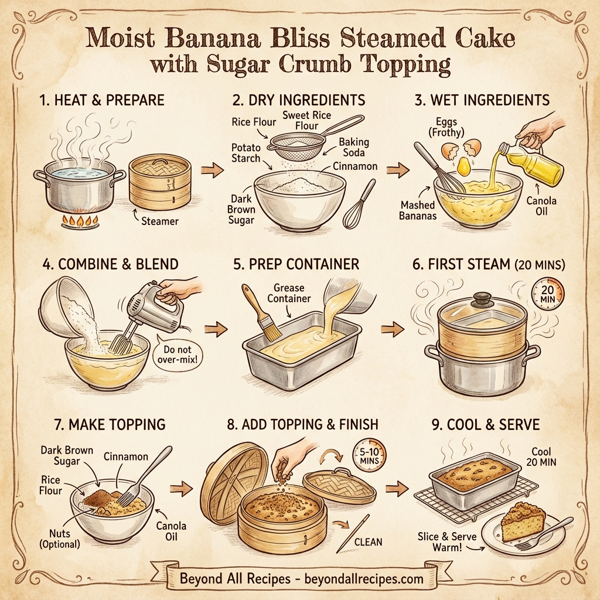 Moist Banana Bliss Steamed Cake with Sugar Crumb Topping

1. HEAT & PREPARE

Steamer

2. DRY INGREDIENTS

Rice Flour
Sweet Rice Flour
Potato Starch
Baking Soda
Cinnamon
Dark Brown Sugar

3. WET INGREDIENTS

Eggs (Frothy)
Mashed Bananas
Canola Oil

4. COMBINE & BLEND

Do not over-mix!

5. PREP CONTAINER

Grease Container

6. FIRST STEAM (20 MINS)

20 MIN

7. MAKE TOPPING

Dark Brown Sugar
Cinnamon
Rice Flour
Nuts (Optional)
Canola Oil

8. ADD TOPPING & FINISH

5-10 MINS
CLEAN

9. COOL & SERVE

Cool 20 MIN
Slice & Serve Warm!

Beyond All Recipes - beyondallrecipes.com