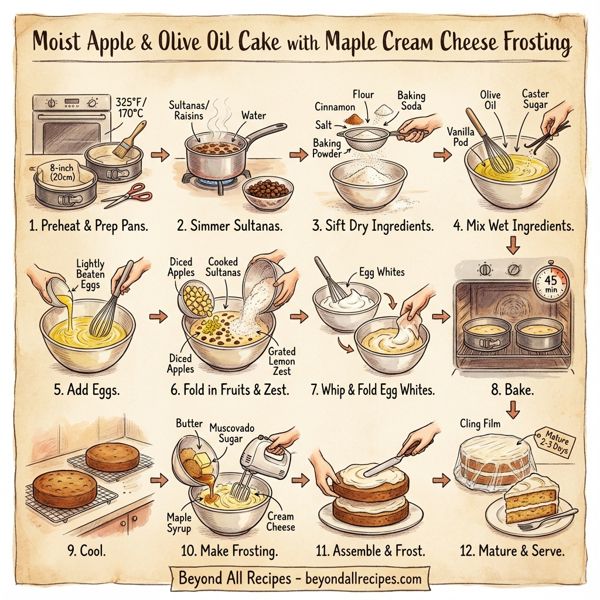 Moist Apple & Olive Oil Cake with Maple Cream Cheese Frosting

325°F/ 170°C
8-inch (20cm)
1. Preheat & Prep Pans.

Sultanas/ Raisins
Water
2. Simmer Sultanas.

Cinnamon
Flour
Baking Soda
Salt
Baking Powder
3. Sift Dry Ingredients.

Olive Oil
Caster Sugar
Vanilla Pod
4. Mix Wet Ingredients.

Lightly Beaten Eggs
5. Add Eggs.

Diced Apples
Cooked Sultanas
Diced Apples
Grated Lemon Zest
6. Fold in Fruits & Zest.

Egg Whites
7. Whip & Fold Egg Whites.

45 min
8. Bake.

9. Cool.

Butter
Muscovado Sugar
Maple Syrup
Cream Cheese
10. Make Frosting.

11. Assemble & Frost.

Cling Film
Mature 2-3 Days
12. Mature & Serve.

Beyond All Recipes - beyondallrecipes.com