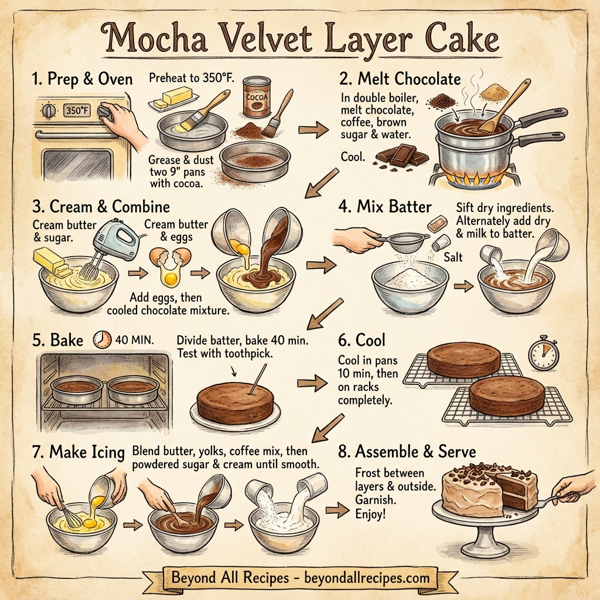 Mocha Velvet Layer Cake

1. Prep & Oven

350°F

Preheat to 350°F.

COCOA

Grease & dust two 9" pans with cocoa.

2. Melt Chocolate

In double boiler, melt chocolate, coffee, brown sugar & water.

Cool.

3. Cream & Combine

Cream butter & sugar.

Cream butter & eggs

Add eggs, then cooled chocolate mixture.

4. Mix Batter

Sift dry ingredients. Alternately add dry & milk to batter.

Salt

5. Bake 40 MIN.

Divide batter, bake 40 min. Test with toothpick.

6. Cool

Cool in pans 10 min, then on racks completely.

7. Make Icing

Blend butter, yolks, coffee mix, then powdered sugar & cream until smooth.

8. Assemble & Serve

Frost between layers & outside. Garnish. Enjoy!

Beyond All Recipes - beyondallrecipes.com