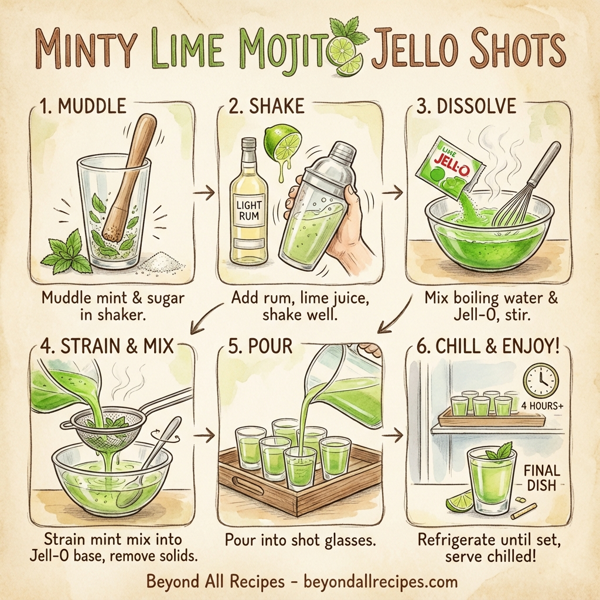 MINTY LIME MOJITO JELLO SHOTS

1. MUDDLE

Muddle mint & sugar in shaker.

2. SHAKE

LIGHT RUM

Add rum, lime juice, shake well.

3. DISSOLVE

LIME JELL-O

Mix boiling water & Jell-O, stir.

4. STRAIN & MIX

Strain mint mix into Jell-O base, remove solids.

5. POUR

Pour into shot glasses.

6. CHILL & ENJOY!

4 HOURS+

FINAL DISH

Refrigerate until set, serve chilled!

Beyond All Recipes - beyondallrecipes.com