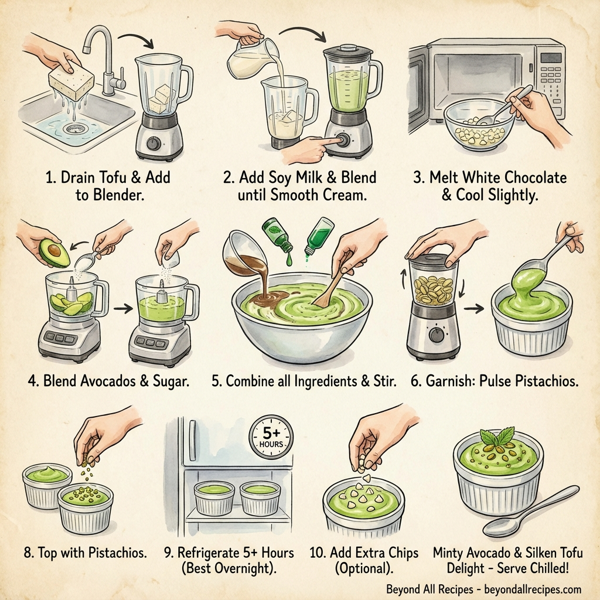 1. Drain Tofu & Add to Blender.

2. Add Soy Milk & Blend until Smooth Cream.

3. Melt White Chocolate & Cool Slightly.

4. Blend Avocados & Sugar.

5. Combine all Ingredients & Stir.

6. Garnish: Pulse Pistachios.

8. Top with Pistachios.

5+ HOURS

9. Refrigerate 5+ Hours (Best Overnight).

10. Add Extra Chips (Optional).

Minty Avocado & Silken Tofu Delight - Serve Chilled!

Beyond All Recipes - beyondallrecipes.com