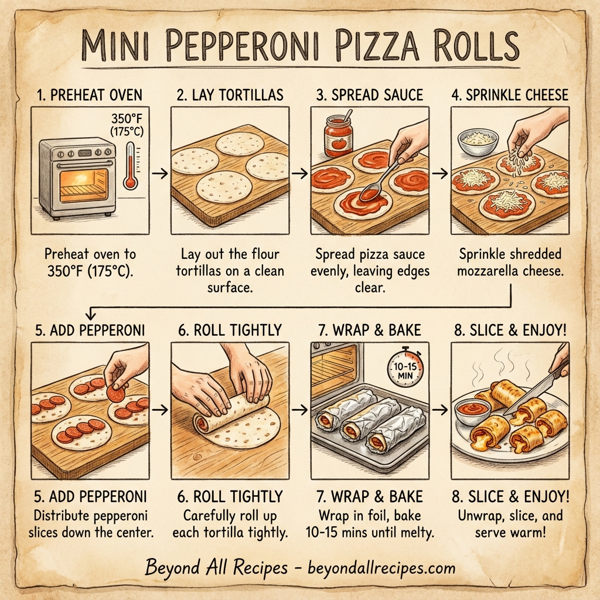 MINI PEPPERONI PIZZA ROLLS

1. PREHEAT OVEN

350°F (175°C)

Preheat oven to 350°F (175°C).

2. LAY TORTILLAS

Lay out the flour tortillas on a clean surface.

3. SPREAD SAUCE

Spread pizza sauce evenly, leaving edges clear.

4. SPRINKLE CHEESE

Sprinkle shredded mozzarella cheese.

5. ADD PEPPERONI

5. ADD PEPPERONI
Distribute pepperoni slices down the center.

6. ROLL TIGHTLY

6. ROLL TIGHTLY
Carefully roll up each tortilla tightly.

7. WRAP & BAKE

10-15 MIN

7. WRAP & BAKE
Wrap in foil, bake 10-15 mins until melty.

8. SLICE & ENJOY!

8. SLICE & ENJOY!
Unwrap, slice, and serve warm!

Beyond All Recipes - beyondallrecipes.com