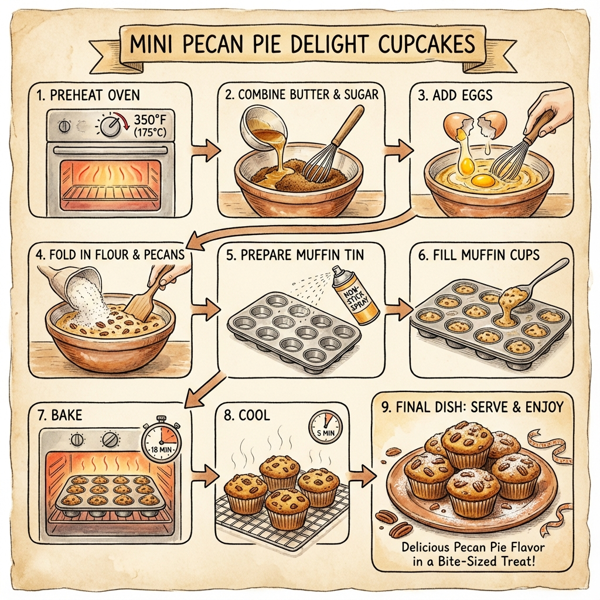 MINI PECAN PIE DELIGHT CUPCAKES

1. PREHEAT OVEN

350°F (175°C)

2. COMBINE BUTTER & SUGAR

3. ADD EGGS

4. FOLD IN FLOUR & PECANS

5. PREPARE MUFFIN TIN

NON-STICK SPRAY

6. FILL MUFFIN CUPS

7. BAKE

18 MIN

8. COOL

5 MIN

9. FINAL DISH: SERVE & ENJOY

Delicious Pecan Pie Flavor in a Bite-Sized Treat!