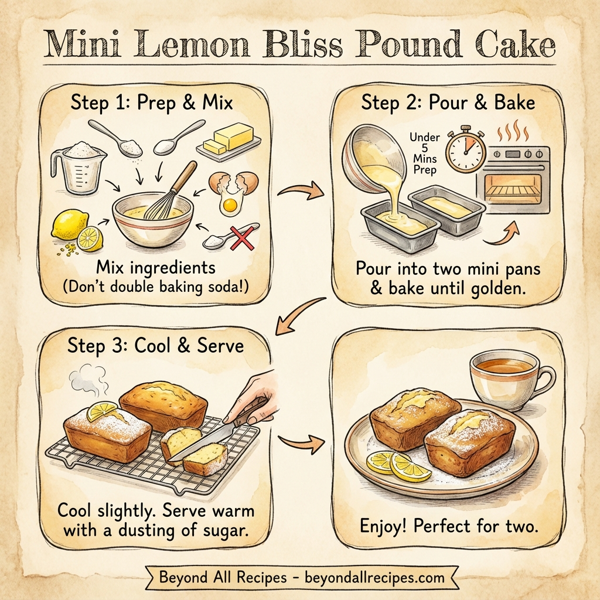 Mini Lemon Bliss Pound Cake

Step 1: Prep & Mix

Mix ingredients
(Don't double baking soda!)

Step 2: Pour & Bake

Under 5 Mins Prep

Pour into two mini pans & bake until golden.

Step 3: Cool & Serve

Cool slightly. Serve warm with a dusting of sugar.

Enjoy! Perfect for two.

Beyond All Recipes - beyondallrecipes.com