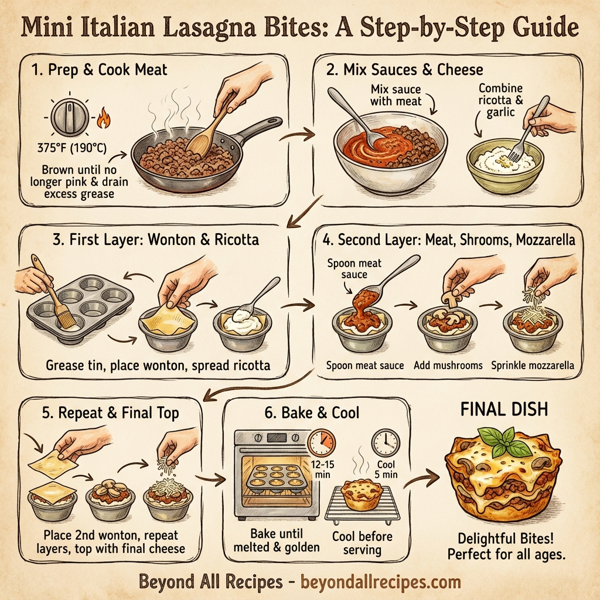 Mini Italian Lasagna Bites: A Step-by-Step Guide

1. Prep & Cook Meat

375°F (190°C)

Brown until no longer pink & drain excess grease

2. Mix Sauces & Cheese

Mix sauce with meat

Combine ricotta & garlic

3. First Layer: Wonton & Ricotta

Grease tin, place wonton, spread ricotta

4. Second Layer: Meat, Shrooms, Mozzarella

Spoon meat sauce

Spoon meat sauce

Add mushrooms

Sprinkle mozzarella

5. Repeat & Final Top

Place 2nd wonton, repeat layers, top with final cheese

6. Bake & Cool

12-15 min

Cool 5 min

Bake until melted & golden

Cool before serving

FINAL DISH

Delightful Bites! Perfect for all ages.

Beyond All Recipes - beyondallrecipes.com