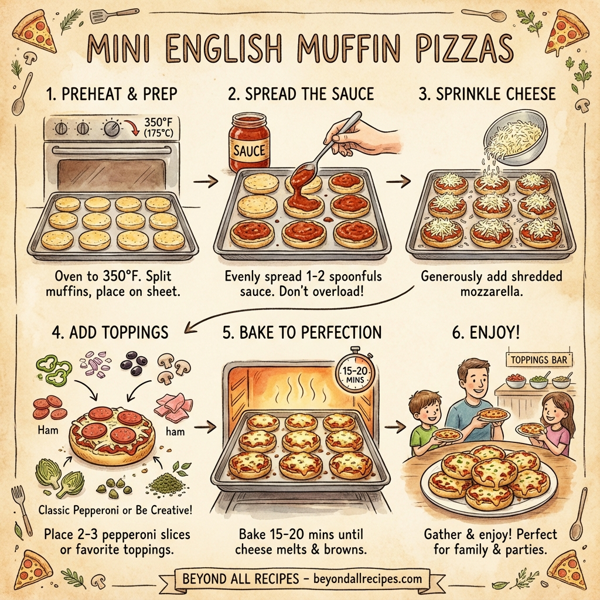 MINI ENGLISH MUFFIN PIZZAS

1. PREHEAT & PREP

350°F (175°C)

Oven to 350°F. Split muffins, place on sheet.

2. SPREAD THE SAUCE

SAUCE

Evenly spread 1-2 spoonfuls sauce. Don't overload!

3. SPRINKLE CHEESE

Generously add shredded mozzarella.

4. ADD TOPPINGS

Ham

ham

Classic Pepperoni or Be Creative!

Place 2-3 pepperoni slices or favorite toppings.

5. BAKE TO PERFECTION

15-20 MINS

Bake 15-20 mins until cheese melts & browns.

6. ENJOY!

TOPPINGS BAR

Gather & enjoy! Perfect for family & parties.

BEYOND ALL RECIPES - beyondallrecipes.com