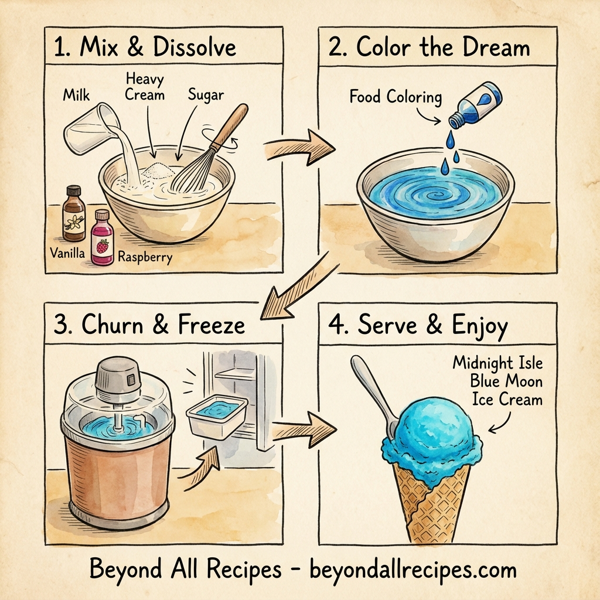 1. Mix & Dissolve

Milk

Heavy Cream

Sugar

Vanilla

Raspberry

2. Color the Dream

Food Coloring

3. Churn & Freeze

4. Serve & Enjoy

Midnight Isle Blue Moon Ice Cream

Beyond All Recipes - beyondallrecipes.com