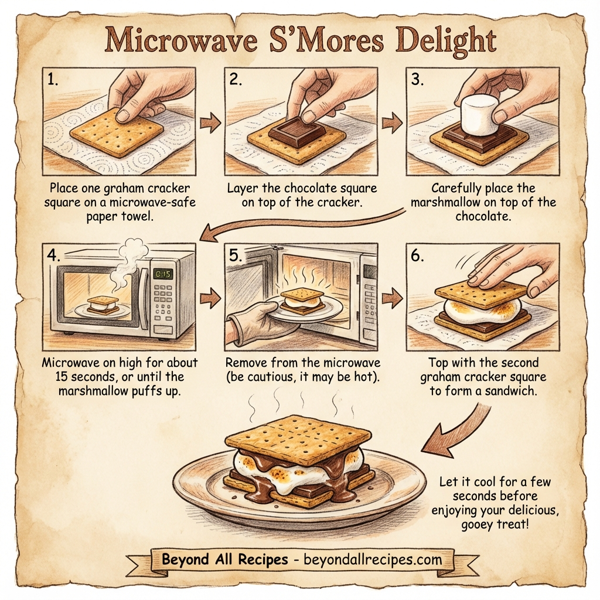 Microwave S'Mores Delight

1.

Place one graham cracker square on a microwave-safe paper towel.

2.

Layer the chocolate square on top of the cracker.

3.

Carefully place the marshmallow on top of the chocolate.

4.

0:15

Microwave on high for about 15 seconds, or until the marshmallow puffs up.

5.

Remove from the microwave (be cautious, it may be hot).

6.

Top with the second graham cracker square to form a sandwich.

Let it cool for a few seconds before enjoying your delicious, gooey treat!

Beyond All Recipes - beyondallrecipes.com